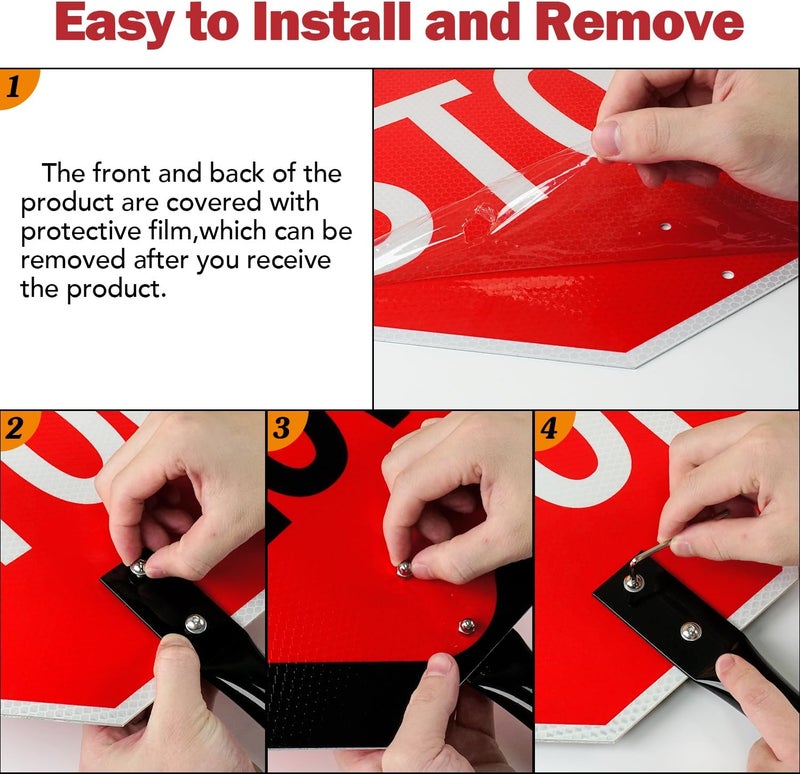 Easy to Install and Remove

1

The front and back of the product are covered with protective film,which can be removed after you receive the product.

2

3

4